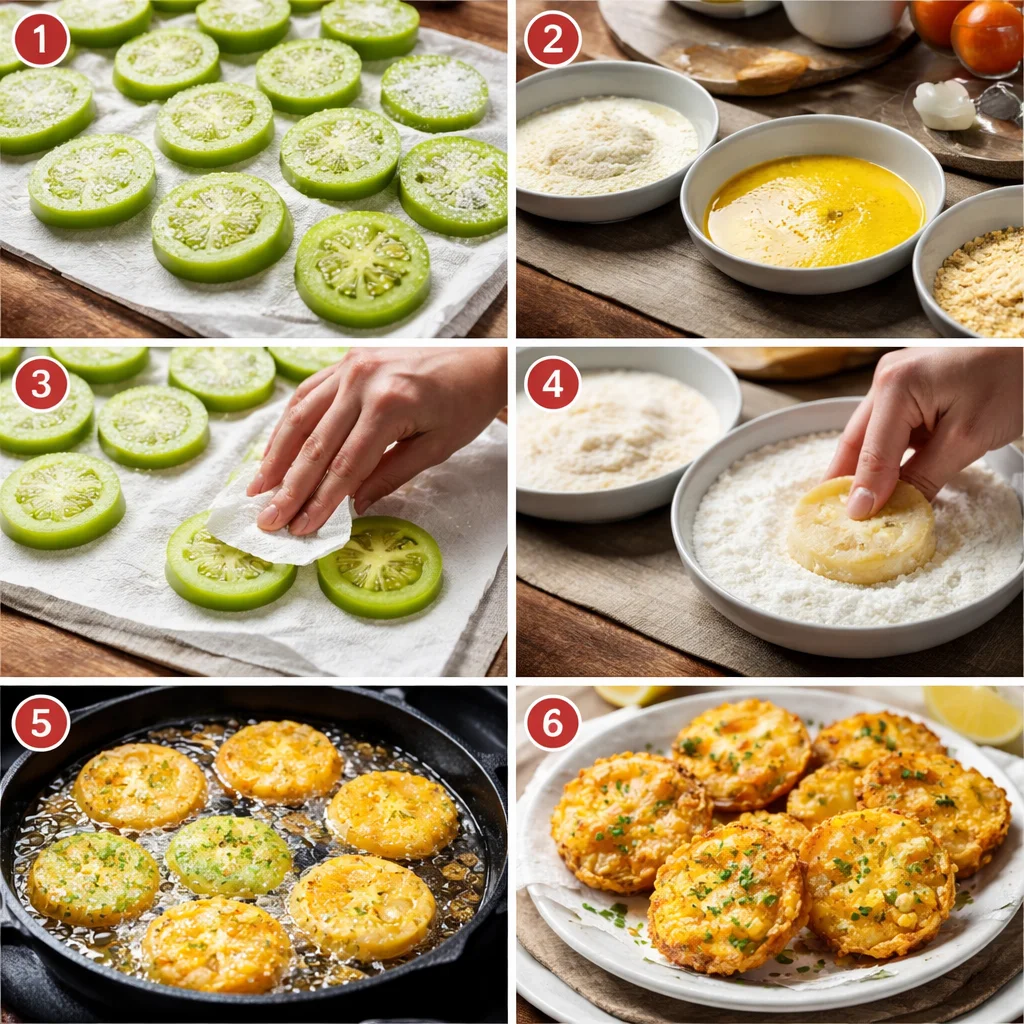 1
2
3
4
5
6